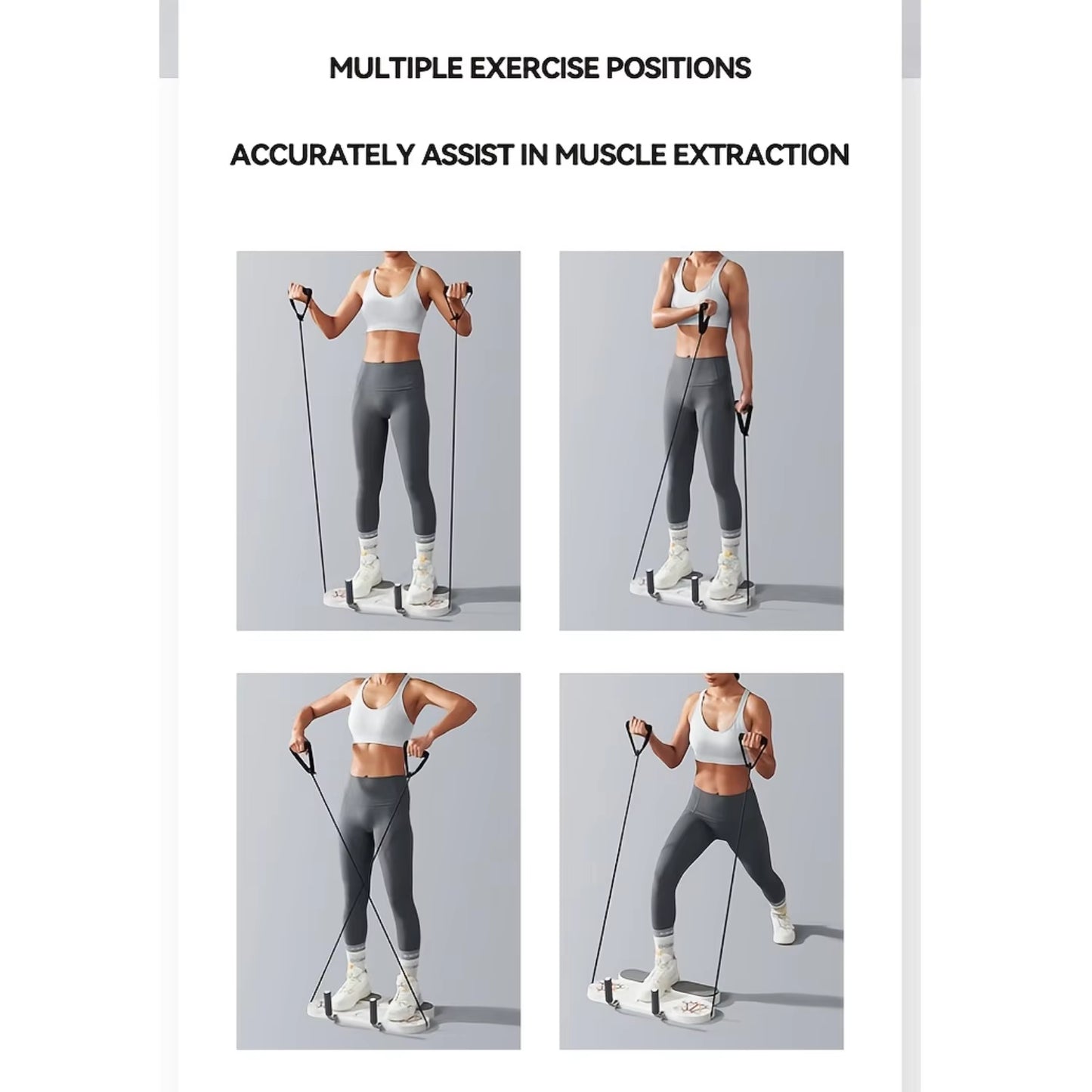 MULTIPLE EXERCISE POSITIONS

ACCURATELY ASSIST IN MUSCLE EXTRACTION